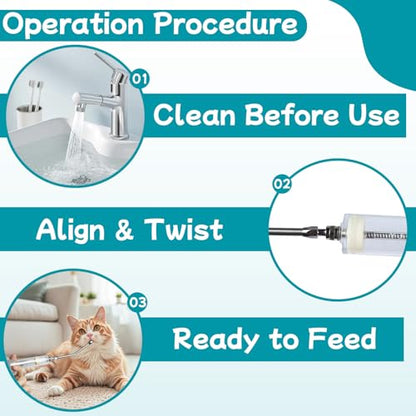 Operation Procedure

01

Clean Before Use

02

Align & Twist

03

Ready to Feed