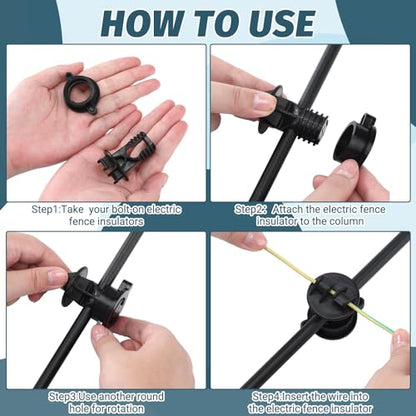 HOW TO USE

Step1:Take your bolt-on electric fence insulators

Step2: Attach the electric fence insulator to the column

Step3:Use another round hole for rotation

Step4:Insert the wire into the electric fence insulator