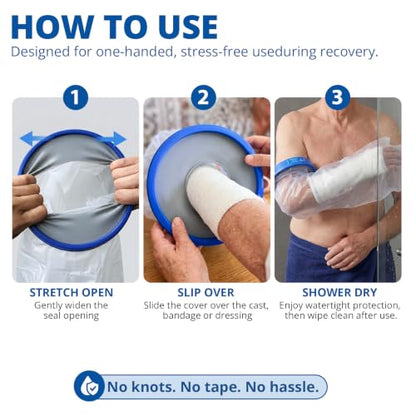 HOW TO USE

Designed for one-handed, stress-free useduring recovery.

1

STRETCH OPEN

Gently widen the seal opening

2

SLIP OVER

Slide the cover over the cast, bandage or dressing

3

SHOWER DRY

Enjoy watertight protection, then wipe clean after use.

No knots. No tape. No hassle.