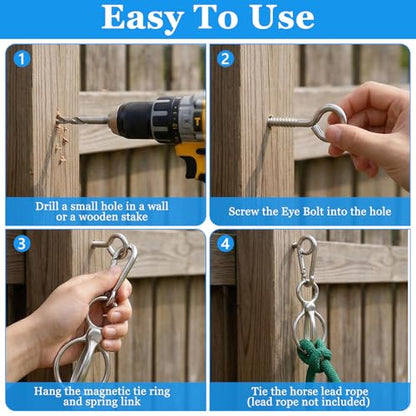 Easy To Use

1

Drill a small hole in a wall or a wooden stake

2

Screw the Eye Bolt into the hole

3

Hang the magnetic tie ring and spring link

4

Tie the horse lead rope (lead rope not included)