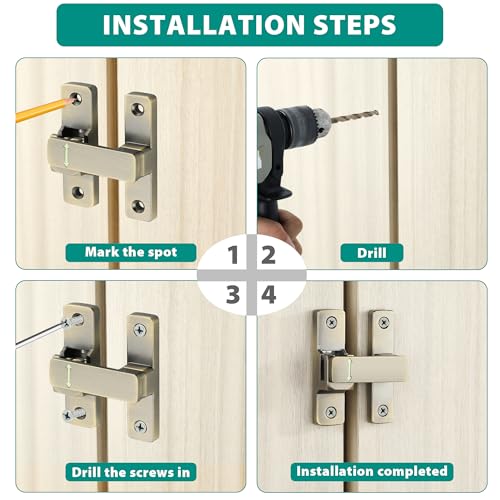 INSTALLATION STEPS

Mark the spot

1

2

Drill

3

4

Drill the screws in

Installation completed