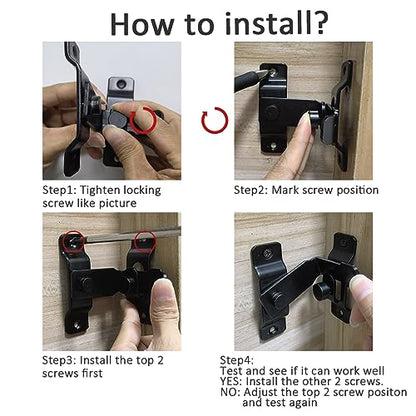 How to install?

Step1: Tighten locking screw like picture

Step2: Mark screw position

Step3: Install the top 2 screws first

Step4:
Test and see if it can work well
YES: Install the other 2 screws.
NO: Adjust the top 2 screw positon and test again