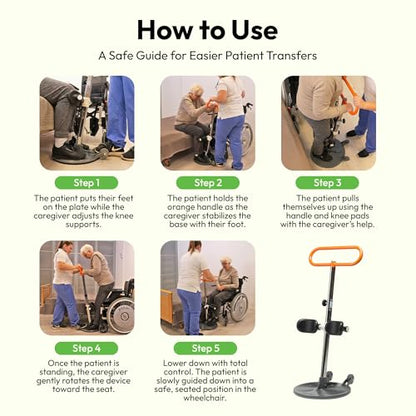 How to Use

A Safe Guide for Easier Patient Transfers

Step 1

The patient puts their feet on the plate while the caregiver adjusts the knee supports.

Step 2

The patient holds the orange handle as the caregiver stabilizes the base with their foot.

Step 3

The patient pulls themselves up using the handle and knee pads with the caregiver's help.

Step 4

Once the patient is standing, the caregiver gently rotates the device toward the seat.

Step 5

Lower down with total control. The patient is slowly guided down into a safe, seated position in the wheelchair.