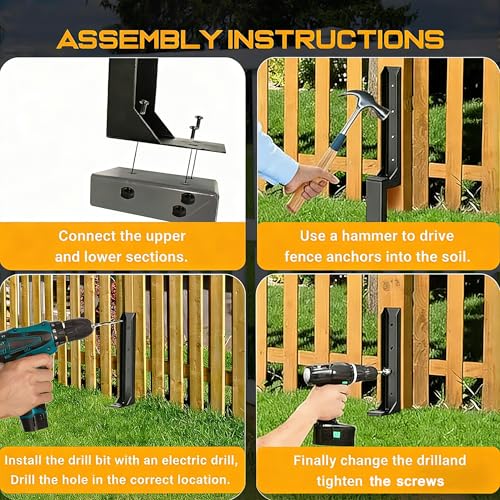 ASSEMBLY INSTRUCTIONS

Connect the upper and lower sections.

Use a hammer to drive fence anchors into the soil.

Install the drill bit with an electric drill, Drill the hole in the correct location.

Finally change the drilland tighten the screws