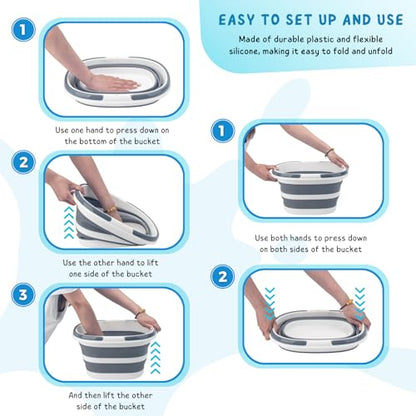 EASY TO SET UP AND USE

Made of durable plastic and flexible silicone, making it easy to fold and unfold

1

Use one hand to press down on the bottom of the bucket

2

Use the other hand to lift one side of the bucket

3

And then lift the other side of the bucket

1

Use both hands to press down on both sides of the bucket

2