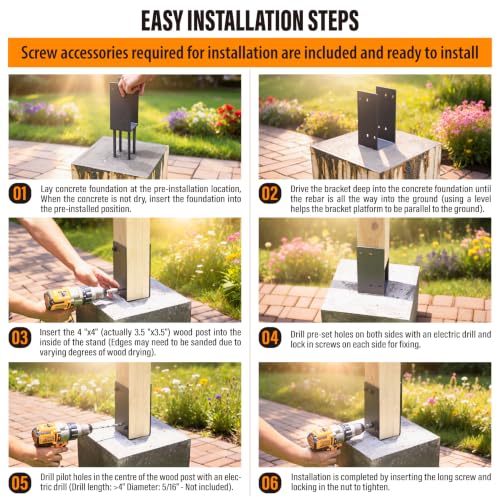 EASY INSTALLATION STEPS

Screw accessories required for installation are included and ready to install

01 Lay concrete foundation at the pre-installation location, When the concrete is not dry, insert the foundation into the pre-installed position.

02 Drive the bracket deep into the concrete foundation until the rebar is all the way into the ground (using a level helps the bracket platform to be parallel to the ground).

03 Insert the 4 "x4" (actually 3.5 "x3.5") wood post into the inside of the stand (Edges may need to be sanded due to varying degrees of wood drying).

04 Drill pre-set holes on both sides with an electric drill and lock in screws on each side for fixing.

05 Drill pilot holes in the centre of the wood post with an electric drill (Drill length: >4" Diameter: 5/16" - Not included).

06 Installation is completed by inserting the long screw and locking in the nut to tighten.