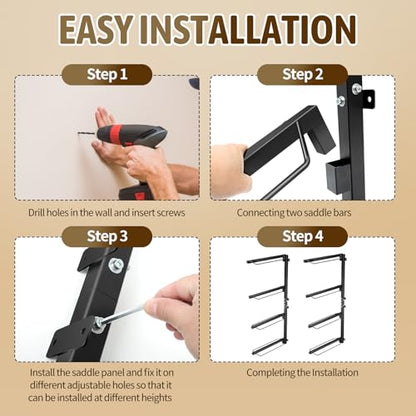 EASY INSTALLATION

Step 1

Drill holes in the wall and insert screws

Step 2

Connecting two saddle bars

Step 3

Install the saddle panel and fix it on different adjustable holes so that it can be installed at different heights

Step 4

Completing the Installation