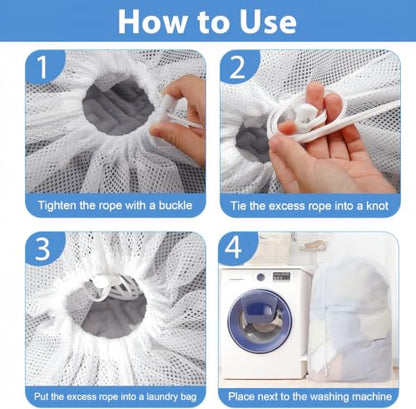 How to Use

1

Tighten the rope with a buckle

2

Tie the excess rope into a knot

3

Put the excess rope into a laundry bag

4

Place next to the washing machine