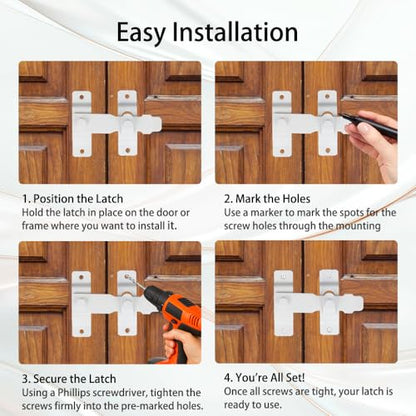 Easy Installation

1. Position the Latch
Hold the latch in place on the door or frame where you want to install it.

2. Mark the Holes
Use a marker to mark the spots for the screw holes through the mounting

3. Secure the Latch
Using a Phillips screwdriver, tighten the screws firmly into the pre-marked holes.

4. You're All Set!
Once all screws are tight, your latch is ready to use.