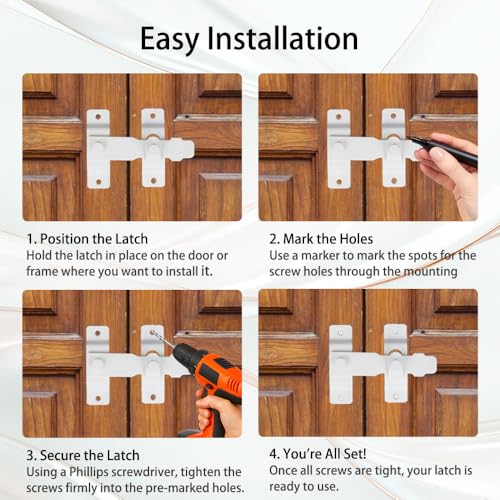 Easy Installation

1. Position the Latch
Hold the latch in place on the door or frame where you want to install it.

2. Mark the Holes
Use a marker to mark the spots for the screw holes through the mounting

3. Secure the Latch
Using a Phillips screwdriver, tighten the screws firmly into the pre-marked holes.

4. You're All Set!
Once all screws are tight, your latch is ready to use.