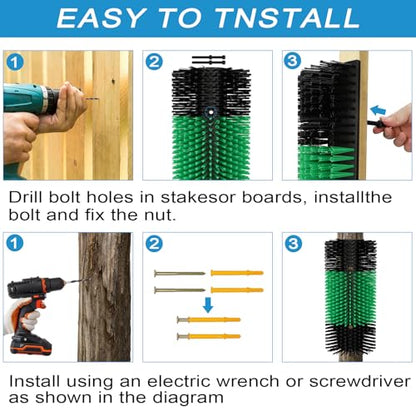 EASY TO TNSTALL

1

2

3

Drill bolt holes in stakesor boards, installthe bolt and fix the nut.

1

2

3

Install using an electric wrench or screwdriver as shown in the diagram