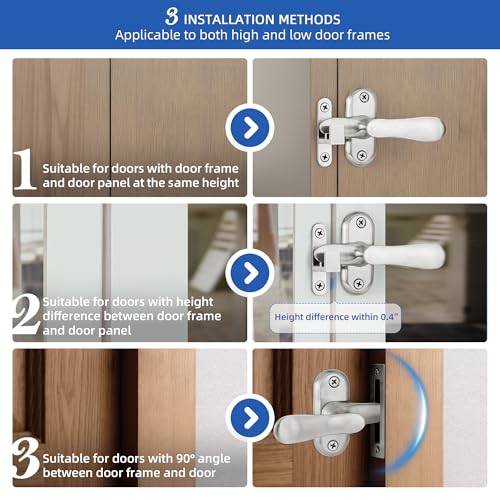 3 INSTALLATION METHODS
Applicable to both high and low door frames

1 Suitable for doors with door frame and door panel at the same height

2 Suitable for doors with height difference between door frame and door panel

Height difference within 0.4"

3 Suitable for doors with 90° angle between door frame and door