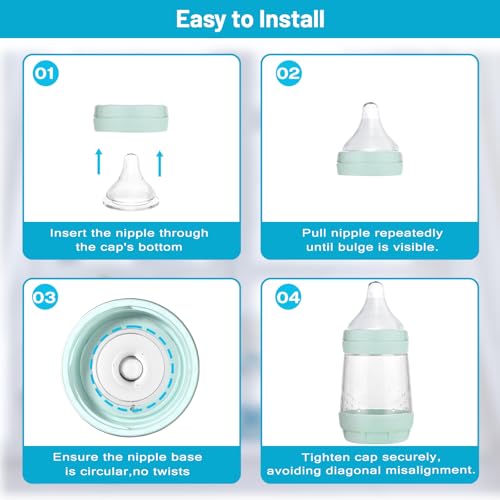 Easy to Install

01

Insert the nipple through the cap's bottom

02

Pull nipple repeatedly until bulge is visible.

03

Ensure the nipple base is circular,no twists

04

Tighten cap securely, avoiding diagonal misalignment.