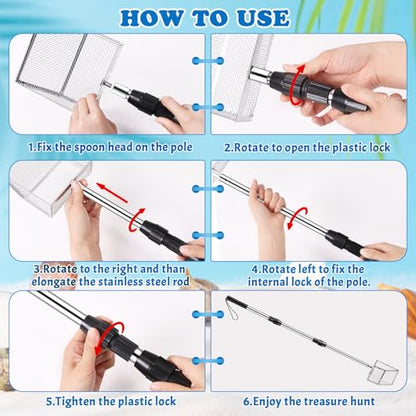 HOW TO USE

1.Fix the spoon head on the pole

2.Rotate to open the plastic lock

3.Rotate to the right and than elongate the stainless steel rod

4.Rotate left to fix the internal lock of the pole.

5.Tighten the plastic lock

6.Enjoy the treasure hunt