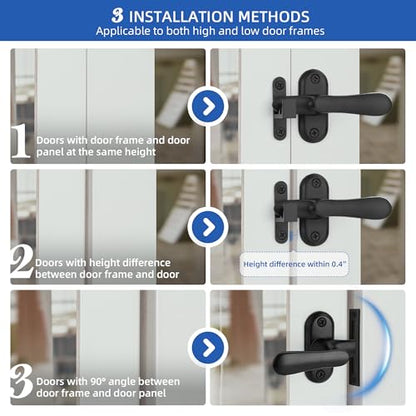 3 INSTALLATION METHODS
Applicable to both high and low door frames

1 Doors with door frame and door panel at the same height

2 Doors with height difference between door frame and door

Height difference within 0.4"

3 Doors with 90° angle between door frame and door panel