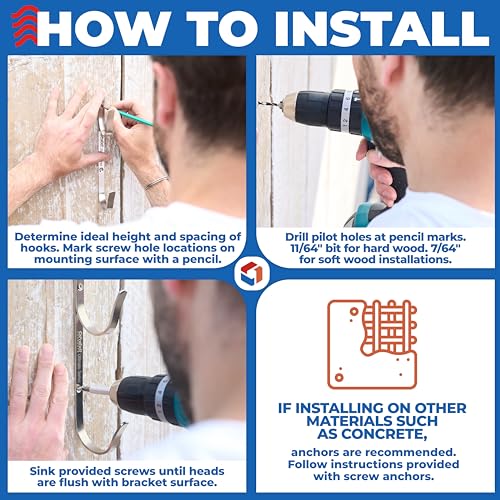 HOW TO INSTALL

Determine ideal height and spacing of hooks. Mark screw hole locations on mounting surface with a pencil.

Drill pilot holes at pencil marks. 11/64" bit for hard wood. 7/64" for soft wood installations.

Sink provided screws until heads are flush with bracket surface.

IF INSTALLING ON OTHER MATERIALS SUCH AS CONCRETE,

anchors are recommended. Follow instructions provided with screw anchors.