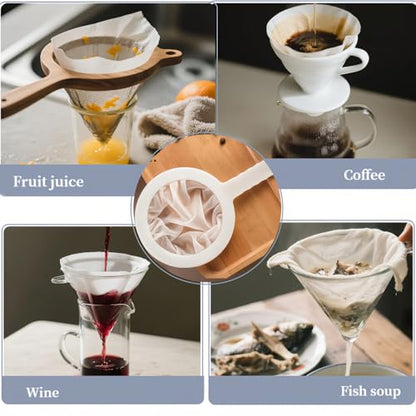 Fruit juice

Coffee

Wine

Fish soup