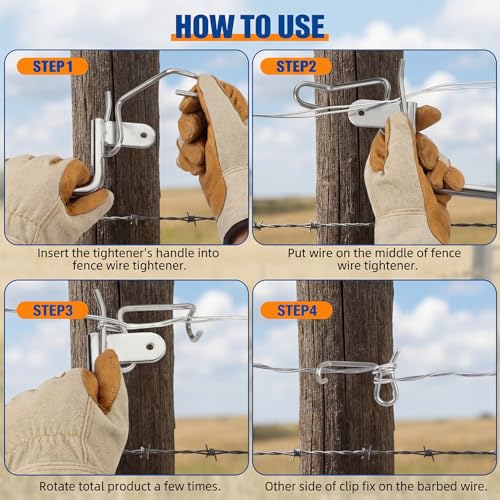 HOW TO USE

STEP1

Insert the tightener's handle into fence wire tightener.

STEP2

Put wire on the middle of fence wire tightener.

STEP3

Rotate total product a few times.

STEP4

Other side of clip fix on the barbed wire.