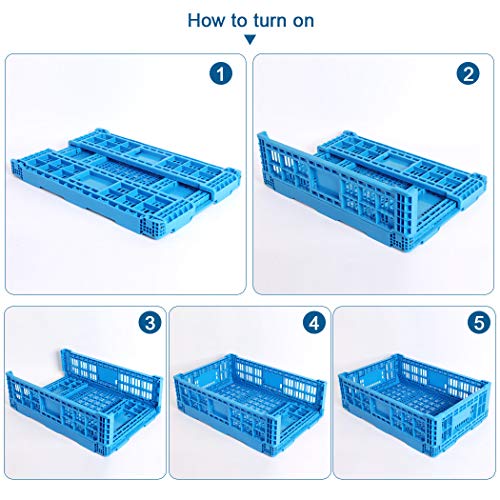 How to turn on

1

2

3

4

5