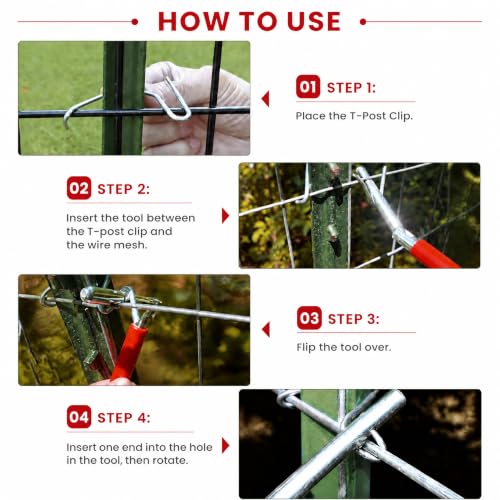 HOW TO USE

01 STEP 1:

Place the T-Post Clip.

02 STEP 2:

Insert the tool between the T-post clip and the wire mesh.

03 STEP 3:

Flip the tool over.

04 STEP 4:

Insert one end into the hole in the tool, then rotate.