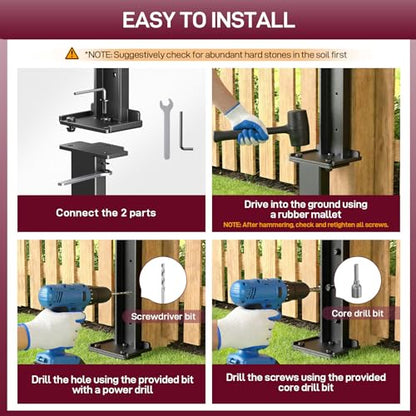 EASY TO INSTALL

*NOTE: Suggestively check for abundant hard stones in the soil first

Connect the 2 parts

Drive into the ground using a rubber mallet

NOTE: After hammering, check and retighten all screws.

Screwdriver bit

Drill the hole using the provided bit with a power drill

Core drill bit

Drill the screws using the provided core drill bit