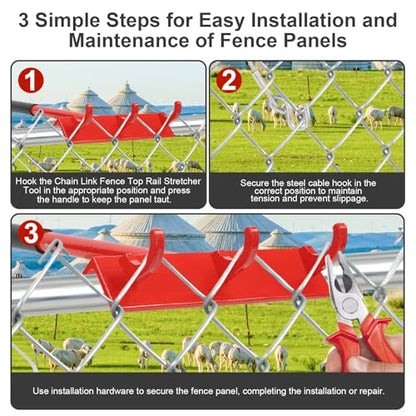 3 Simple Steps for Easy Installation and Maintenance of Fence Panels

1

Hook the Chain Link Fence Top Rail Stretcher Tool in the appropriate position and press the handle to keep the panel taut.

2

Secure the steel cable hook in the correct position to maintain tension and prevent slippage.

3

Use installation hardware to secure the fence panel, completing the installation or repair.