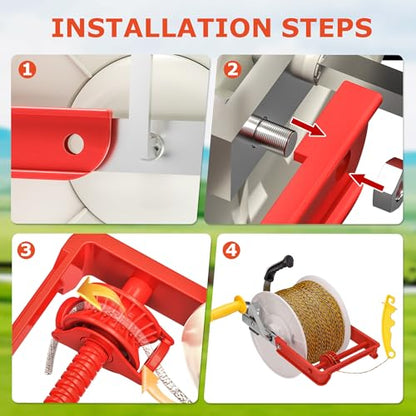 INSTALLATION STEPS

1

2

3

4