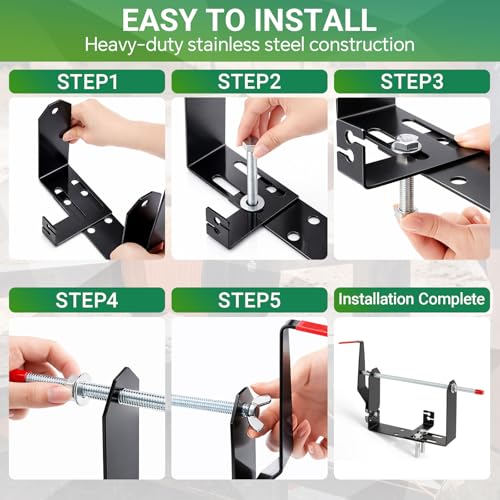 EASY TO INSTALL
Heavy-duty stainless steel construction

STEP1

STEP2

STEP3

STEP4

STEP5

Installation Complete