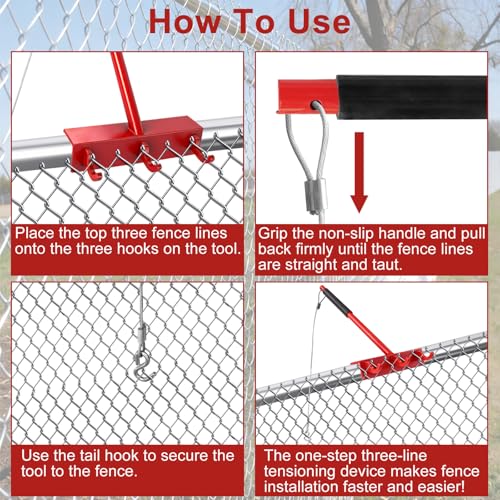 How To Use

Place the top three fence lines onto the three hooks on the tool.

Grip the non-slip handle and pull back firmly until the fence lines are straight and taut.

Use the tail hook to secure the tool to the fence.

The one-step three-line tensioning device makes fence installation faster and easier!