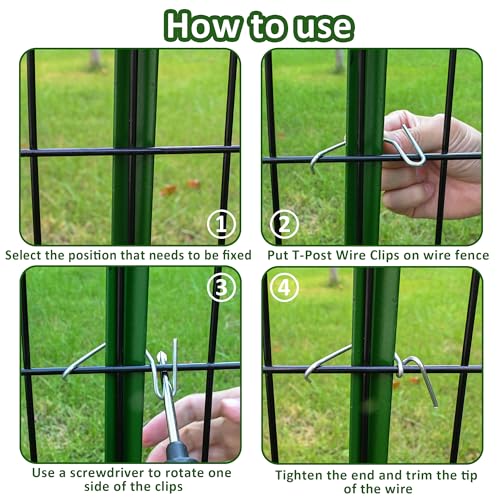 How to use

1

Select the position that needs to be fixed

2

Put T-Post Wire Clips on wire fence

3

Use a screwdriver to rotate one side of the clips

4

Tighten the end and trim the tip of the wire