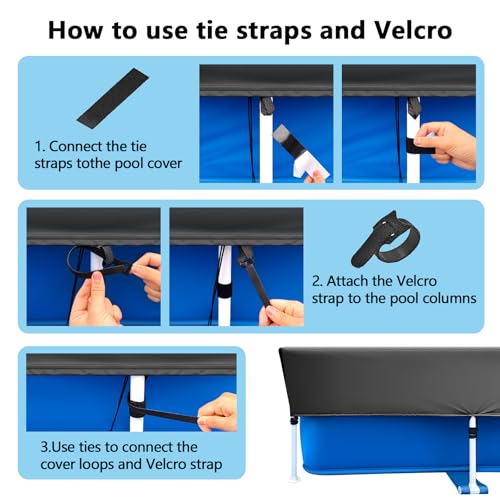 How to use tie straps and Velcro

1. Connect the tie straps tothe pool cover

2. Attach the Velcro strap to the pool columns

3.Use ties to connect the cover loops and Velcro strap