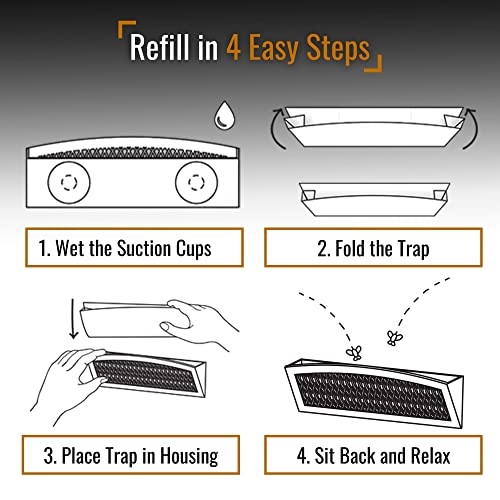 Refill in 4 Easy Steps

1. Wet the Suction Cups

2. Fold the Trap

3. Place Trap in Housing

4. Sit Back and Relax