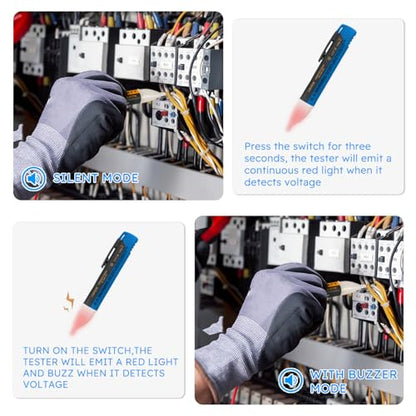 SILENT MODE

Press the switch for three seconds, the tester will emit a continuous red light when it detects voltage

TURN ON THE SWITCH,THE TESTER WILL EMIT A RED LIGHT AND BUZZ WHEN IT DETECTS VOLTAGE

WITH BUZZER MODE