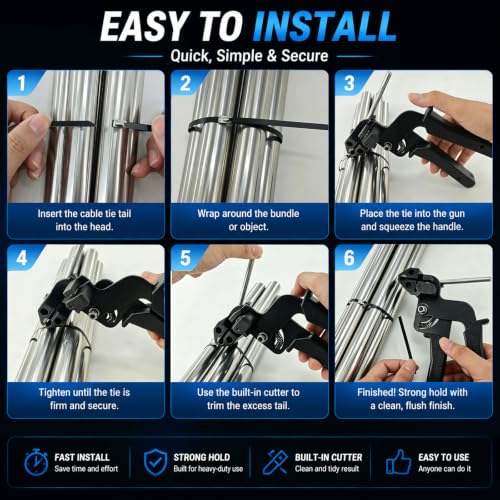 EASY TO INSTALL

Quick, Simple & Secure

1

Insert the cable tie tail into the head.

2

Wrap around the bundle or object.

3

Place the tie into the gun and squeeze the handle.

4

Tighten until the tie is firm and secure.

5

Use the built-in cutter to trim the excess tail.

6

Finished! Strong hold with a clean, flush finish.

FAST INSTALL
Save time and effort

STRONG HOLD
Built for heavy-duty use

BUILT-IN CUTTER
Clean and tidy result

EASY TO USE
Anyone can do it