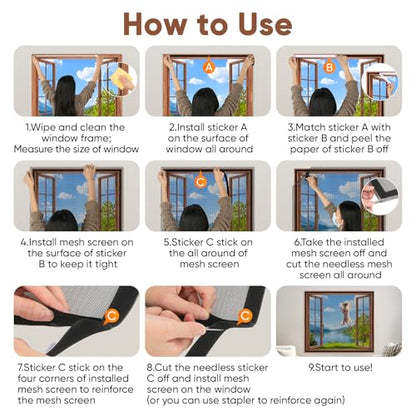 How to Use

A

B

1.Wipe and clean the window frame; Measure the size of window

2.Install sticker A on the surface of window all around

3.Match sticker A with sticker B and peel the paper of sticker B off

C

4.Install mesh screen on the surface of sticker B to keep it tight

5.Sticker C stick on the all around of mesh screen

6.Take the installed mesh screen off and cut the needless mesh screen all around

C

C

7.Sticker C stick on the four corners of installed mesh screen to reinforce the mesh screen

8.Cut the needless sticker C off and install mesh screen on the window (or you can use stapler to reinforce again)

9.Start to use!