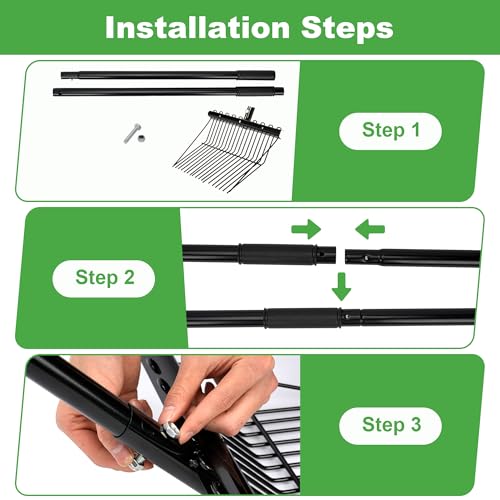 Installation Steps

Step 1

Step 2

Step 3