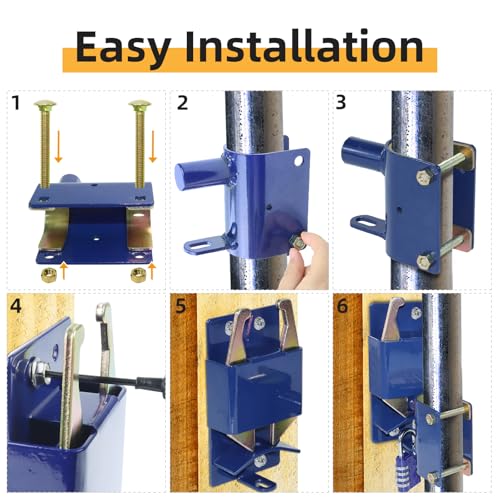 Easy Installation

1

2

3

4

5

6