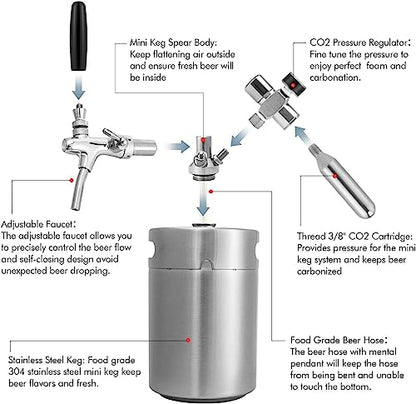 Mini Keg Spear Body:
Keep flattening air outside and ensure fresh beer will be inside

CO2 Pressure Regulator:
Fine tune the pressure to enjoy perfect foam and carbonation.

Adjustable Faucet:
The adjustable faucet allows you to precisely control the beer flow and self-closing design avoid unexpected beer dropping.

Thread 3/8" CO2 Cartridge:
Provides pressure for the mini keg system and keeps beer carbonized

Stainless Steel Keg: Food grade 304 stainless steel mini keg keep beer flavors and fresh.

Food Grade Beer Hose:
The beer hose with mental pendant will keep the hose from being bent and unable to touch the bottom.