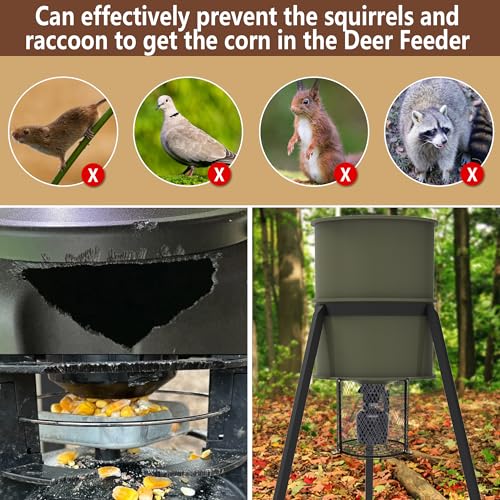 Can effectively prevent the squirrels and raccoon to get the corn in the Deer Feeder

X X X X