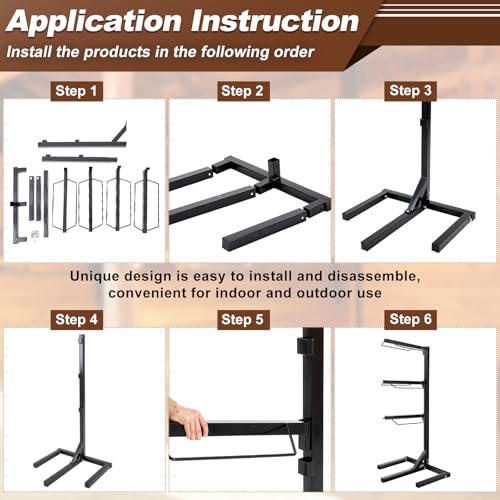 Application Instruction

Install the products in the following order

Step 1

Step 2

Step 3

Unique design is easy to install and disassemble, convenient for indoor and outdoor use

Step 4

Step 5

Step 6