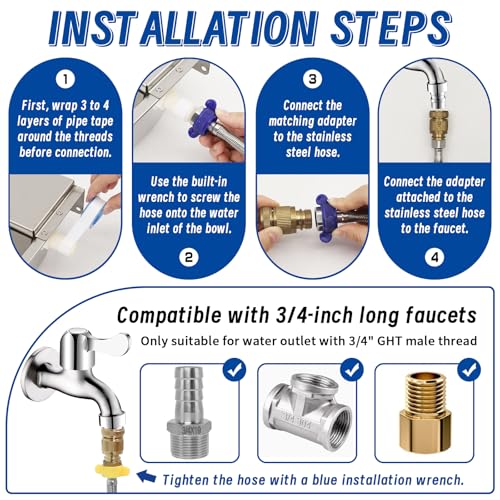 INSTALLATION STEPS

1
First, wrap 3 to 4 layers of pipe tape around the threads before connection.

Use the built-in wrench to screw the hose onto the water inlet of the bowl.
2

3
Connect the matching adapter to the stainless steel hose.

Connect the adapter attached to the stainless steel hose to the faucet.
4

Compatible with 3/4-inch long faucets
Only suitable for water outlet with 3/4" GHT male thread

Tighten the hose with a blue installation wrench.