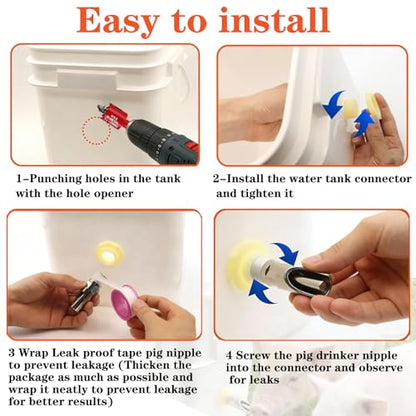 Easy to install

1-Punching holes in the tank with the hole opener

2-Install the water tank connector and tighten it

3 Wrap Leak proof tape pig nipple to prevent leakage (Thicken the package as much as possible and wrap it neatly to prevent leakage for better results)

4 Screw the pig drinker nipple into the connector and observe for leaks