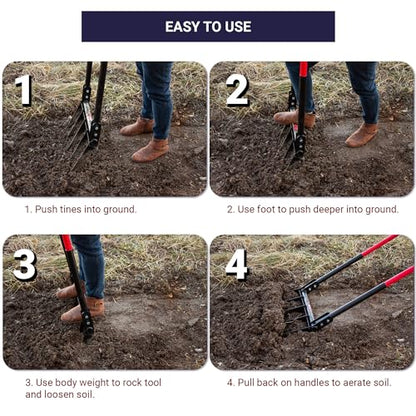 EASY TO USE

1

1. Push tines into ground.

2

2. Use foot to push deeper into ground.

3

3. Use body weight to rock tool and loosen soil.

4

4. Pull back on handles to aerate soil.