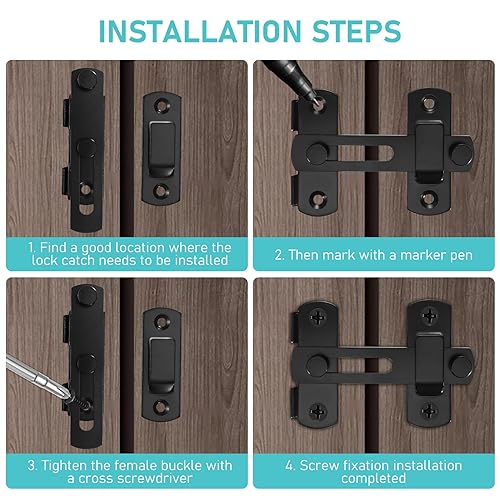 INSTALLATION STEPS

1. Find a good location where the lock catch needs to be installed

2. Then mark with a marker pen

3. Tighten the female buckle with a cross screwdriver

4. Screw fixation installation completed