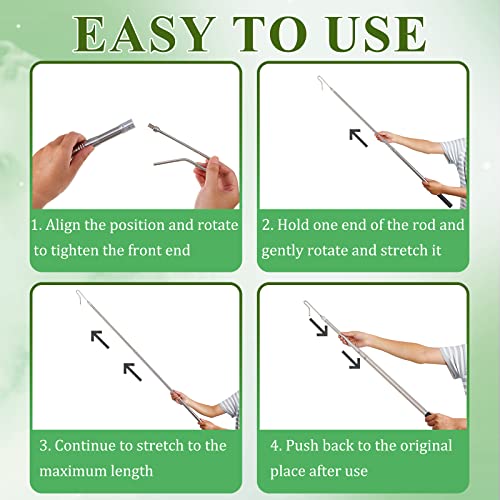 EASY TO USE

1. Align the position and rotate to tighten the front end

2. Hold one end of the rod and gently rotate and stretch it

3. Continue to stretch to the maximum length

4. Push back to the original place after use