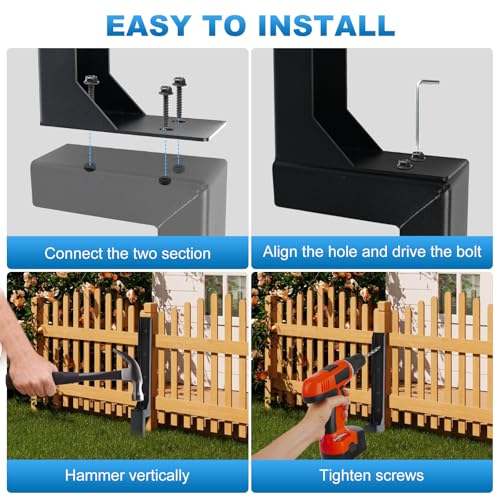 EASY TO INSTALL

Connect the two section

Align the hole and drive the bolt

Hammer vertically

Tighten screws