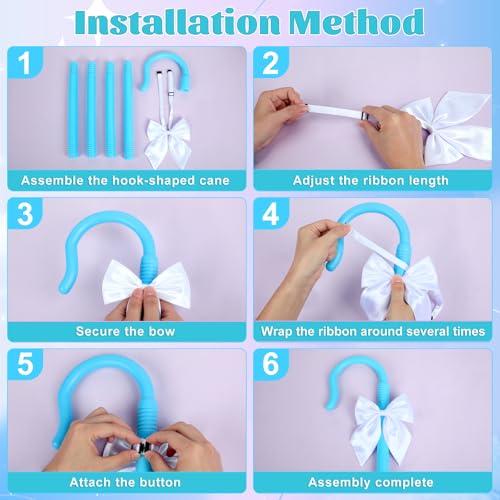 Installation Method

1
Assemble the hook-shaped cane

2
Adjust the ribbon length

3
Secure the bow

4
Wrap the ribbon around several times

5
Attach the button

6
Assembly complete