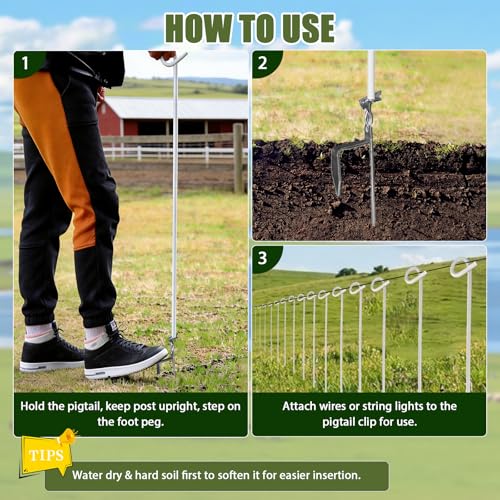 HOW TO USE

1

2

3

Hold the pigtail, keep post upright, step on the foot peg.

Attach wires or string lights to the pigtail clip for use.

TIPS

Water dry & hard soil first to soften it for easier insertion.