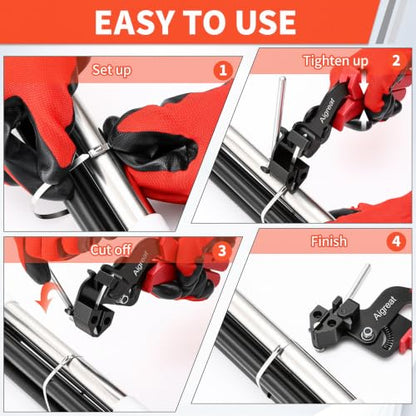 EASY TO USE

Set up 1

Tighten up 2

Algreat

Cut off 3

Algreat

Finish 4

Algreat