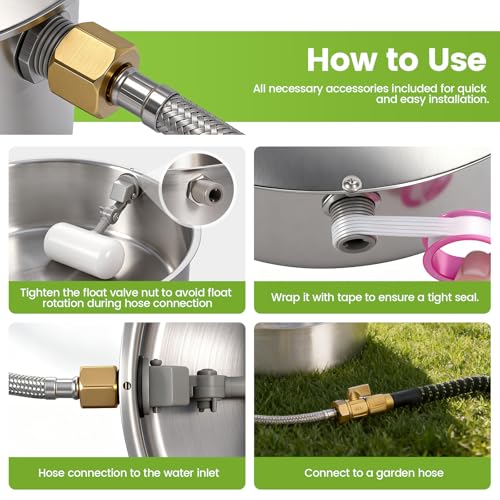 How to Use

All necessary accessories included for quick and easy installation.

Tighten the float valve nut to avoid float rotation during hose connection

Wrap it with tape to ensure a tight seal.

Hose connection to the water inlet

Connect to a garden hose